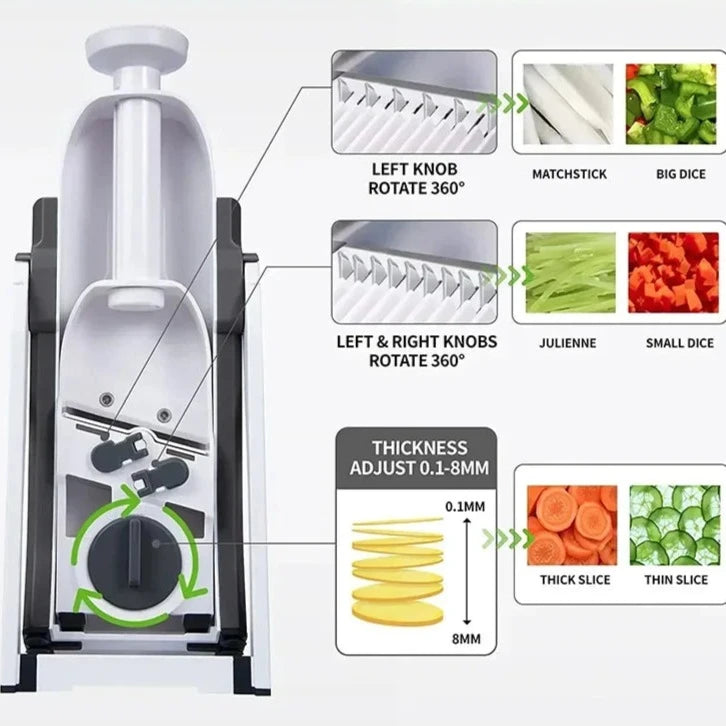 LEFT KNOB
ROTATE 360°

MATCHSTICK

BIG DICE

LEFT & RIGHT KNOBS
ROTATE 360°

JULIENNE

SMALL DICE

THICKNESS
ADJUST 0.1-8MM

0.1MM

8MM

THICK SLICE

THIN SLICE