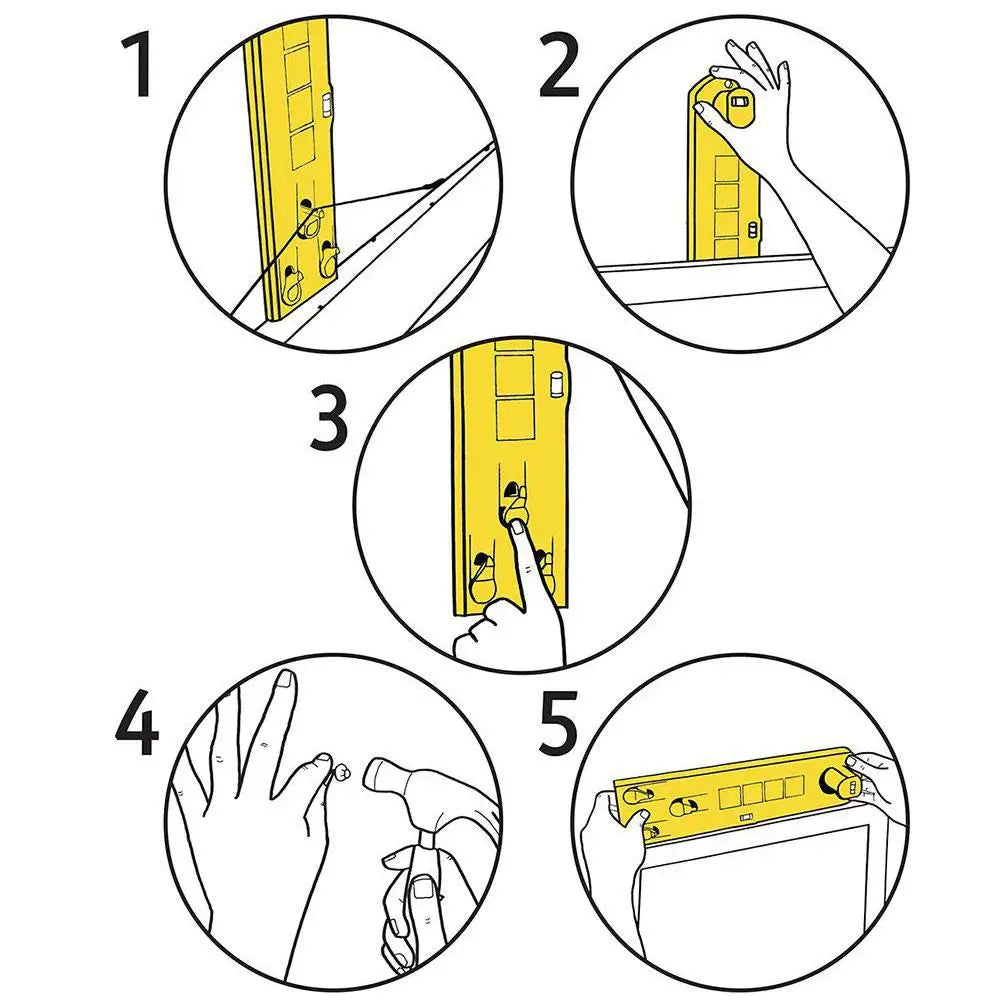 1

2

3

4

5