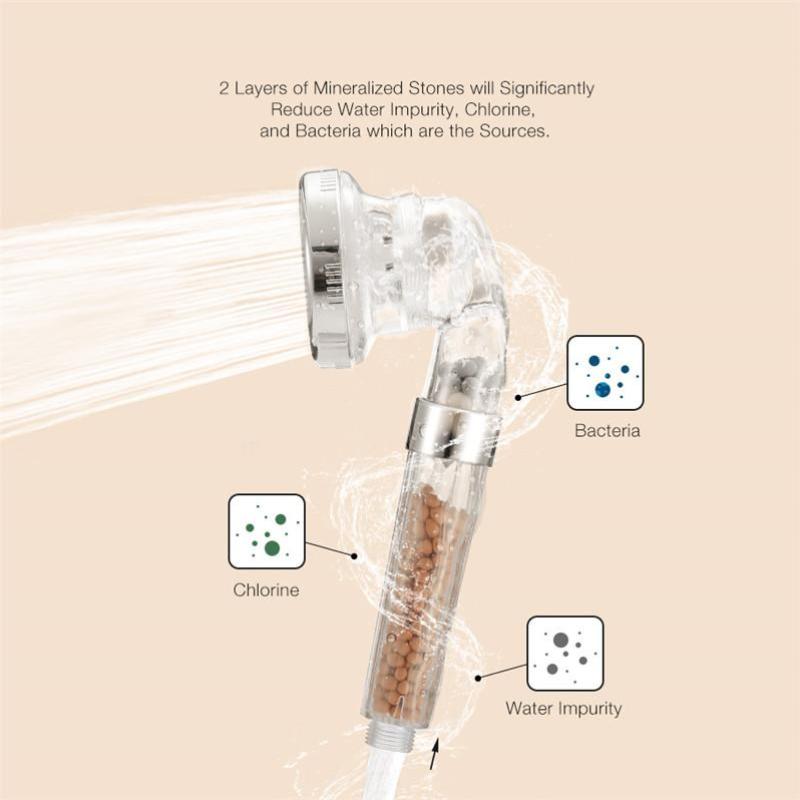 2 Layers of Mineralized Stones will Significantly Reduce Water Impurity, Chlorine, and Bacteria which are the Sources.

Bacteria

Chlorine

Water Impurity